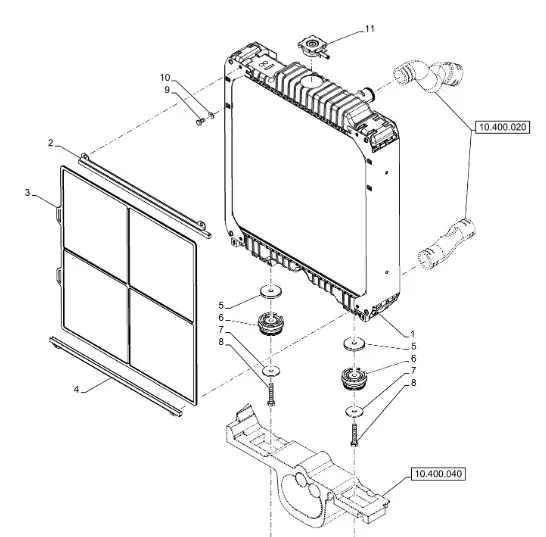 11
10
9
10.400.020
2
3
5
6
7
8
1
5
6
7
8
4
10.400.040