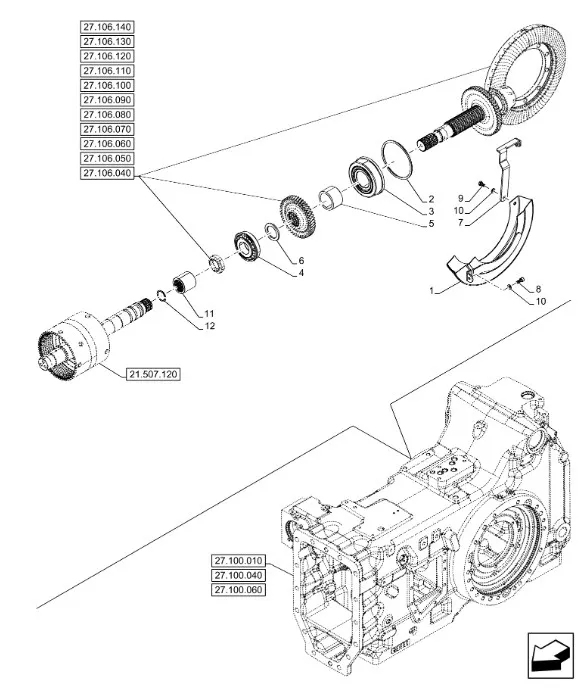 27.106.140
27.106.130
27.106.120
27.106.110
27.106.100
27.106.090
27.106.080
27.106.070
27.106.060
27.106.050
27.106.040

2
3
5
9
10
7
6
4
1
8
10
11
12

21.507.120

27.100.010
27.100.040
27.100.060